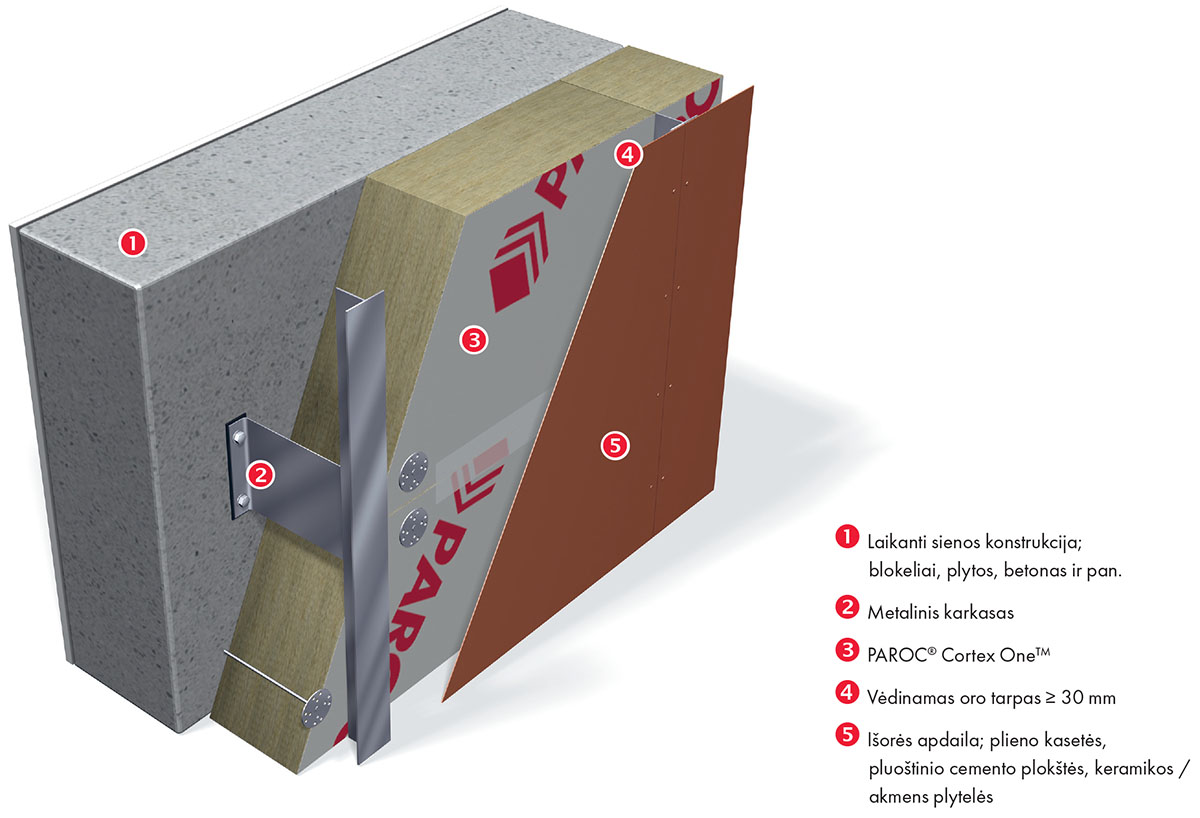 1

2

3

4

5

PAROC

PAROC

1 Laikanti sienos konstrukcija; blokeliai, plytos, betonas ir pan.

2 Metalinis karkasas

3 PAROC® Cortex One™

4 Vėdinamas oro tarpas ≥ 30 mm

5 Išorės apdaila; plieno kasetės, pluoštinio cemento plokštės, keramikos / akmens plytelės